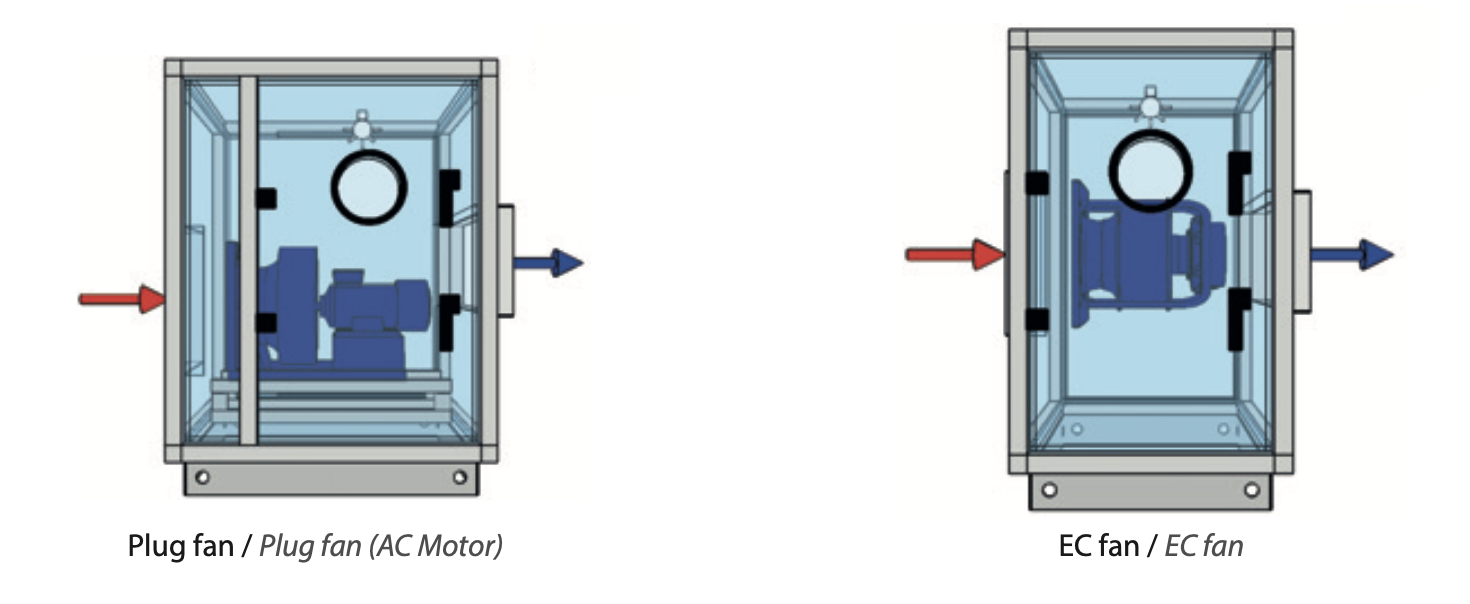 Plug fan / Plug fan (AC Motor)

EC fan / EC fan